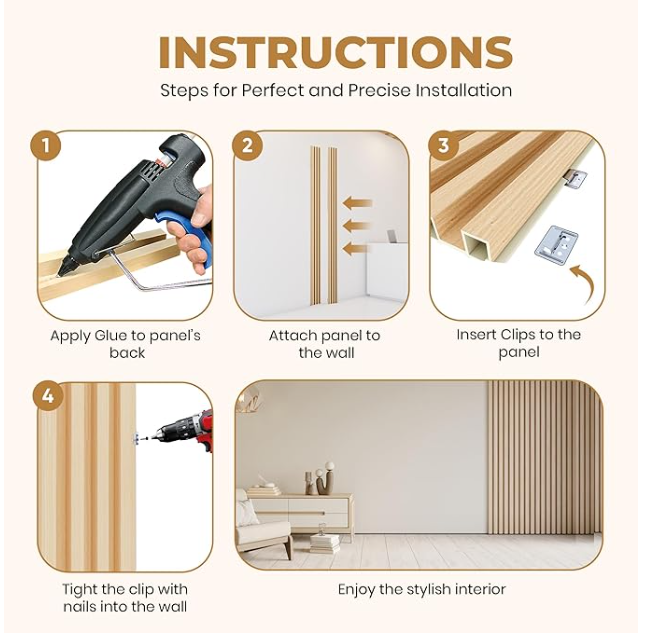 INSTRUCTIONS
Steps for Perfect and Precise Installation

1
Apply Glue to panel's back

2
Attach panel to the wall

3
Insert Clips to the panel

4
Tight the clip with nails into the wall

Enjoy the stylish interior