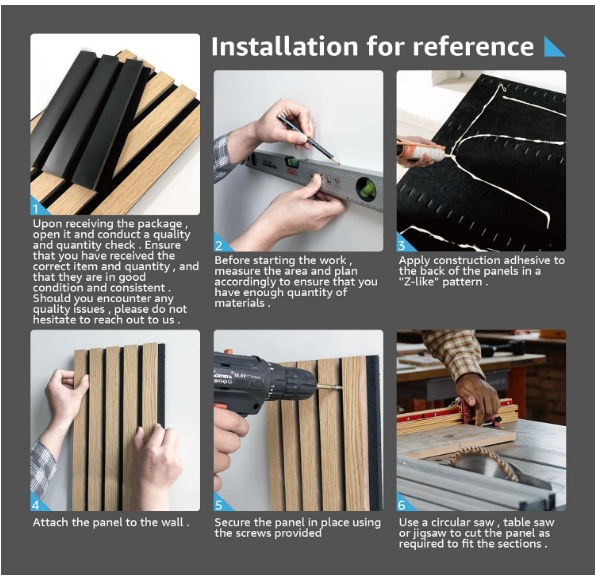 Installation for reference

1
Upon receiving the package , open it and conduct a quality and quantity check . Ensure that you have received the correct item and quantity , and that they are in good condition and consistent . Should you encounter any quality issues , please do not hesitate to reach out to us .

2
Before starting the work , measure the area and plan accordingly to ensure that you have enough quantity of materials .

3
Apply construction adhesive to the back of the panels in a "Z-like" pattern .

4
Attach the panel to the wall .

5
Secure the panel in place using the screws provided

6
Use a circular saw , table saw or jigsaw to cut the panel as required to fit the sections .