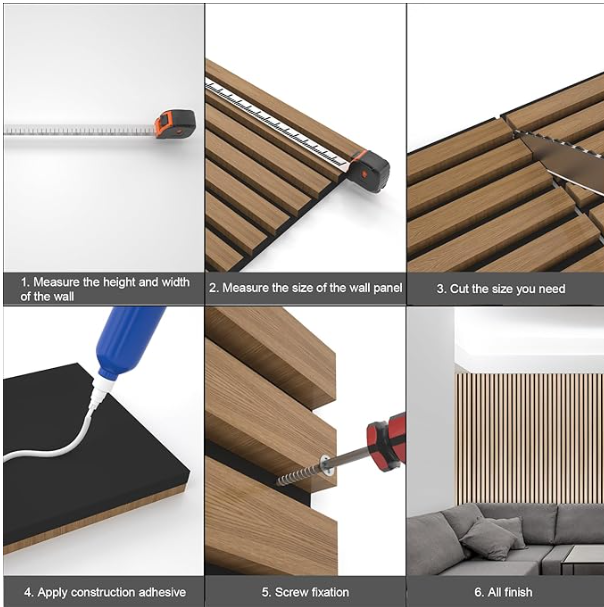 1. Measure the height and width of the wall

2. Measure the size of the wall panel

3. Cut the size you need

4. Apply construction adhesive

5. Screw fixation

6. All finish